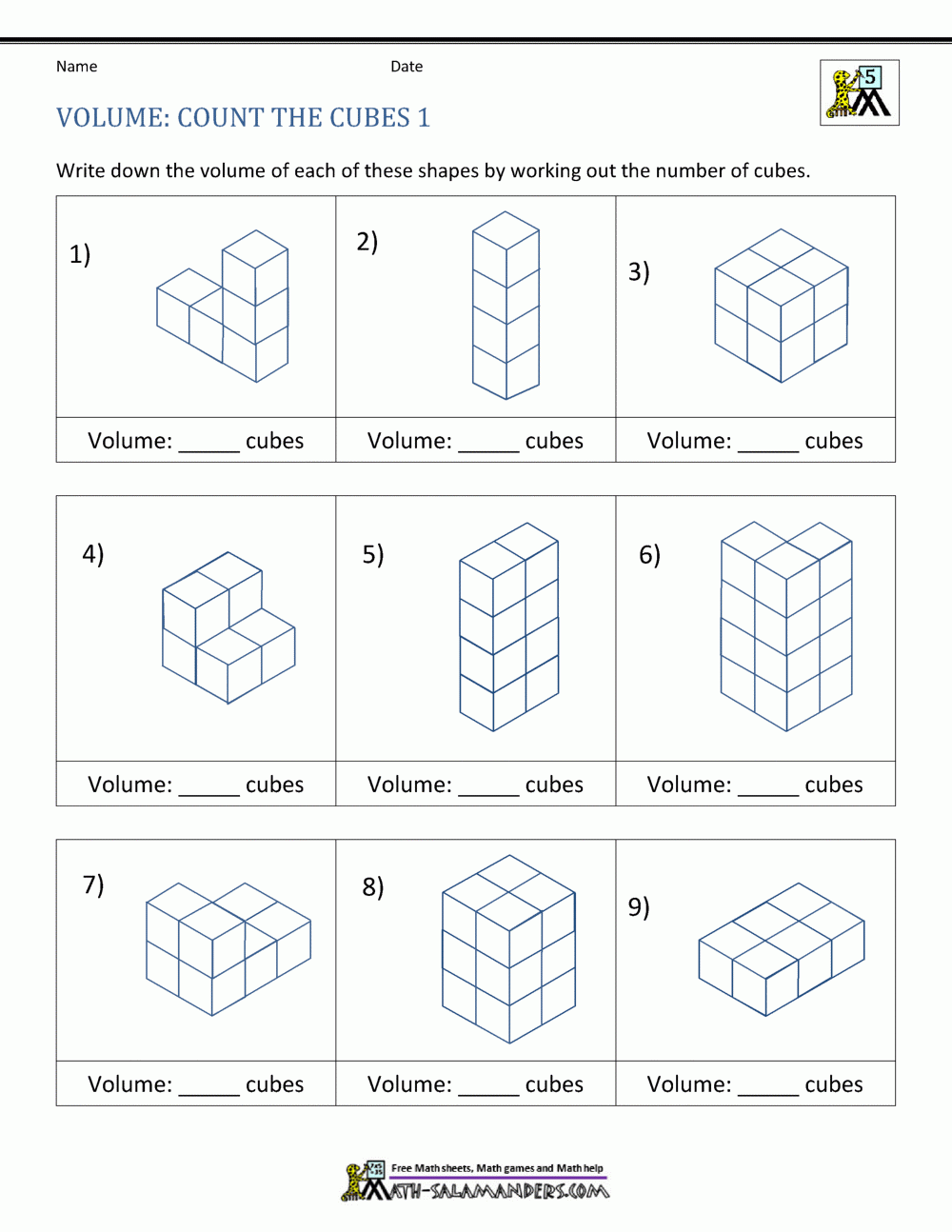 Name Date

5

VOLUME: COUNT THE CUBES 1

Write down the volume of each of these shapes by working out the number of cubes.

| 1) | 2) | 3) |
|---|---|---|
| Volume: _____ cubes | Volume: _____ cubes | Volume: _____ cubes |

| 4) | 5) | 6) |
|---|---|---|
| Volume: _____ cubes | Volume: _____ cubes | Volume: _____ cubes |

| 7) | 8) | 9) |
|---|---|---|
| Volume: _____ cubes | Volume: _____ cubes | Volume: _____ cubes |

Free Math sheets, Math games and Math help
MATH-SALAMANDERS.COM