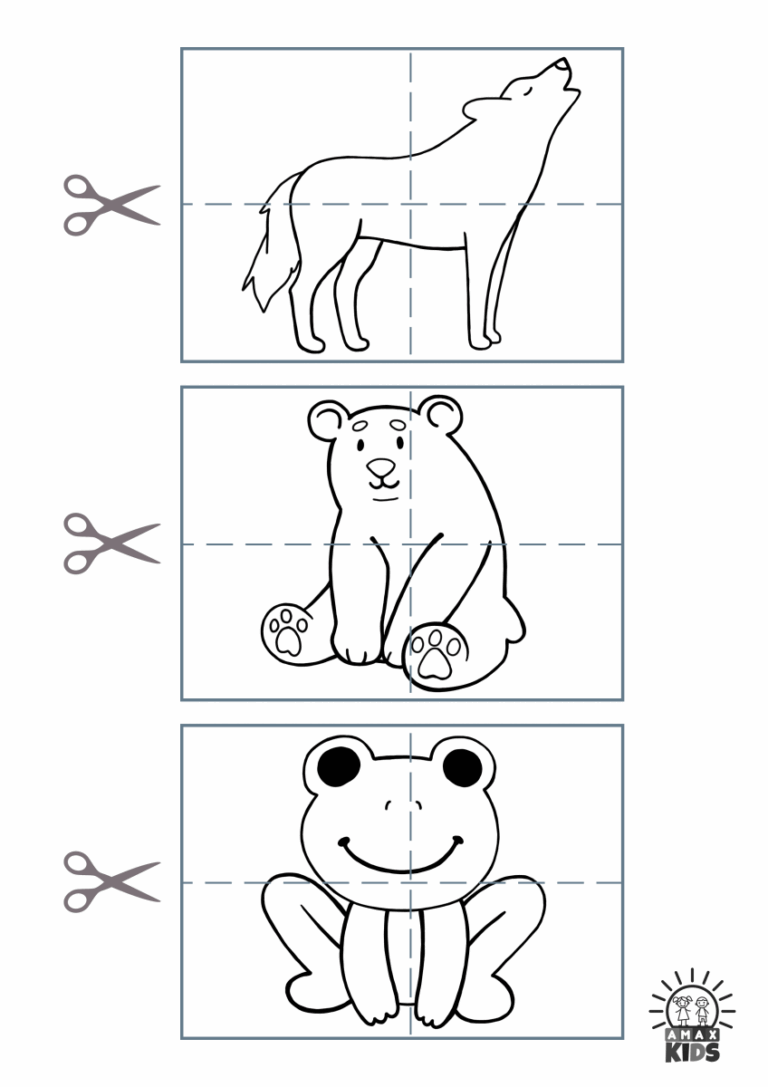 AMAX KIDS