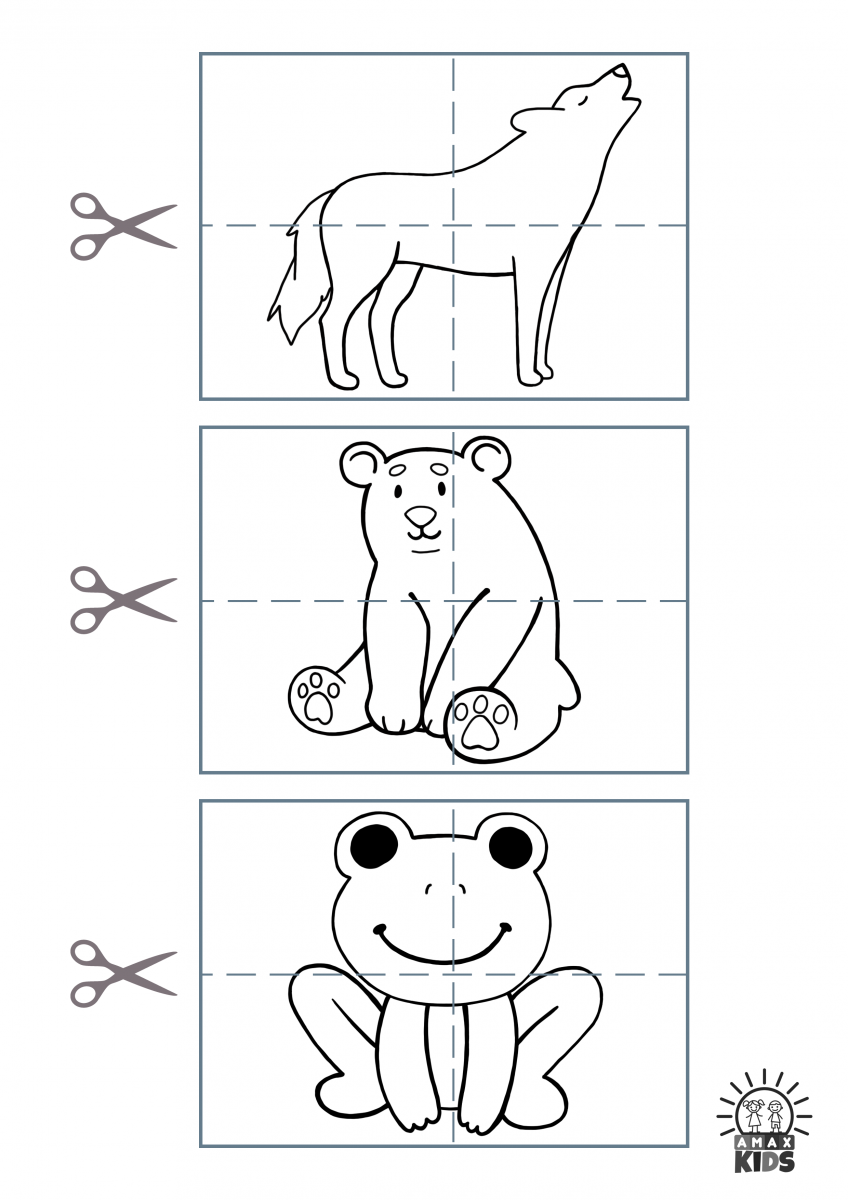 AMAX KIDS