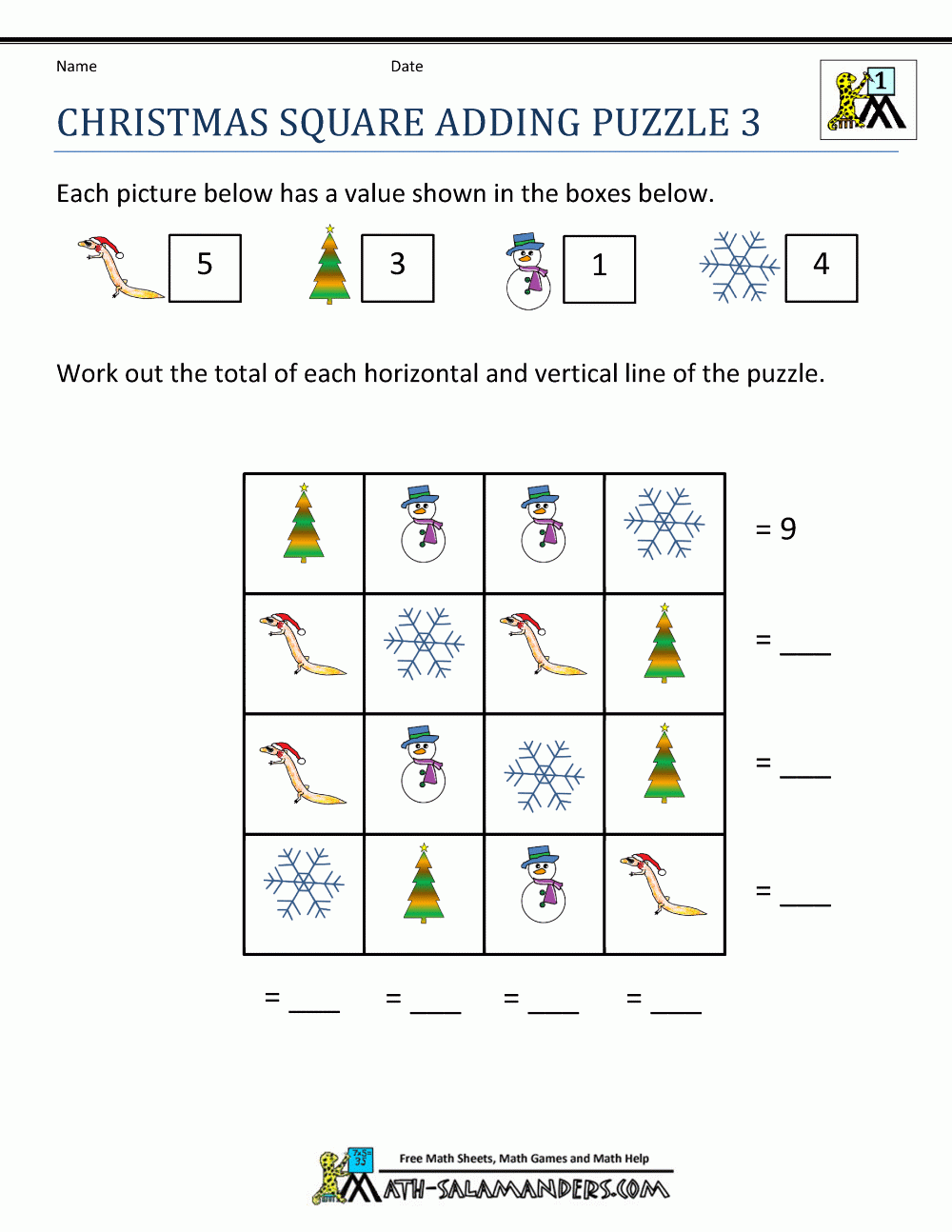 Name Date

1

CHRISTMAS SQUARE ADDING PUZZLE 3

Each picture below has a value shown in the boxes below.

5 3 1 4

Work out the total of each horizontal and vertical line of the puzzle.

= 9

= ____

= ____

= ____

= ____ = ____ = ____ = ____

Free Math Sheets, Math Games and Math Help

MATH-SALAMANDERS.COM