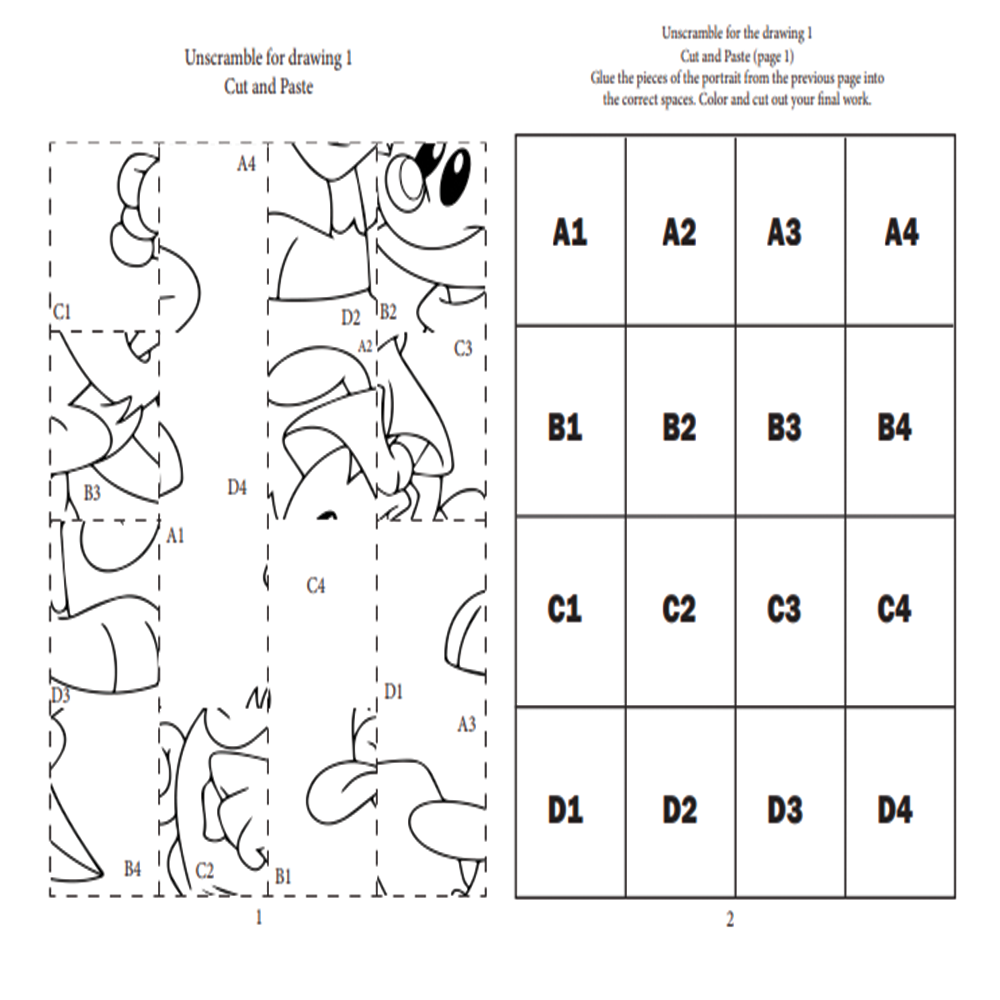 Unscramble for drawing 1
Cut and Paste

A4
C1
D2 B2
A2
C3
B3
D4
A1
C4
D3
D1
A3
B4 C2 B1

1

Unscramble for the drawing 1
Cut and Paste (page 1)
Glue the pieces of the portrait from the previous page into the correct spaces. Color and cut out your final work.

| A1 | A2 | A3 | A4 |
|---|---|---|---|
| B1 | B2 | B3 | B4 |
| C1 | C2 | C3 | C4 |
| D1 | D2 | D3 | D4 |

2