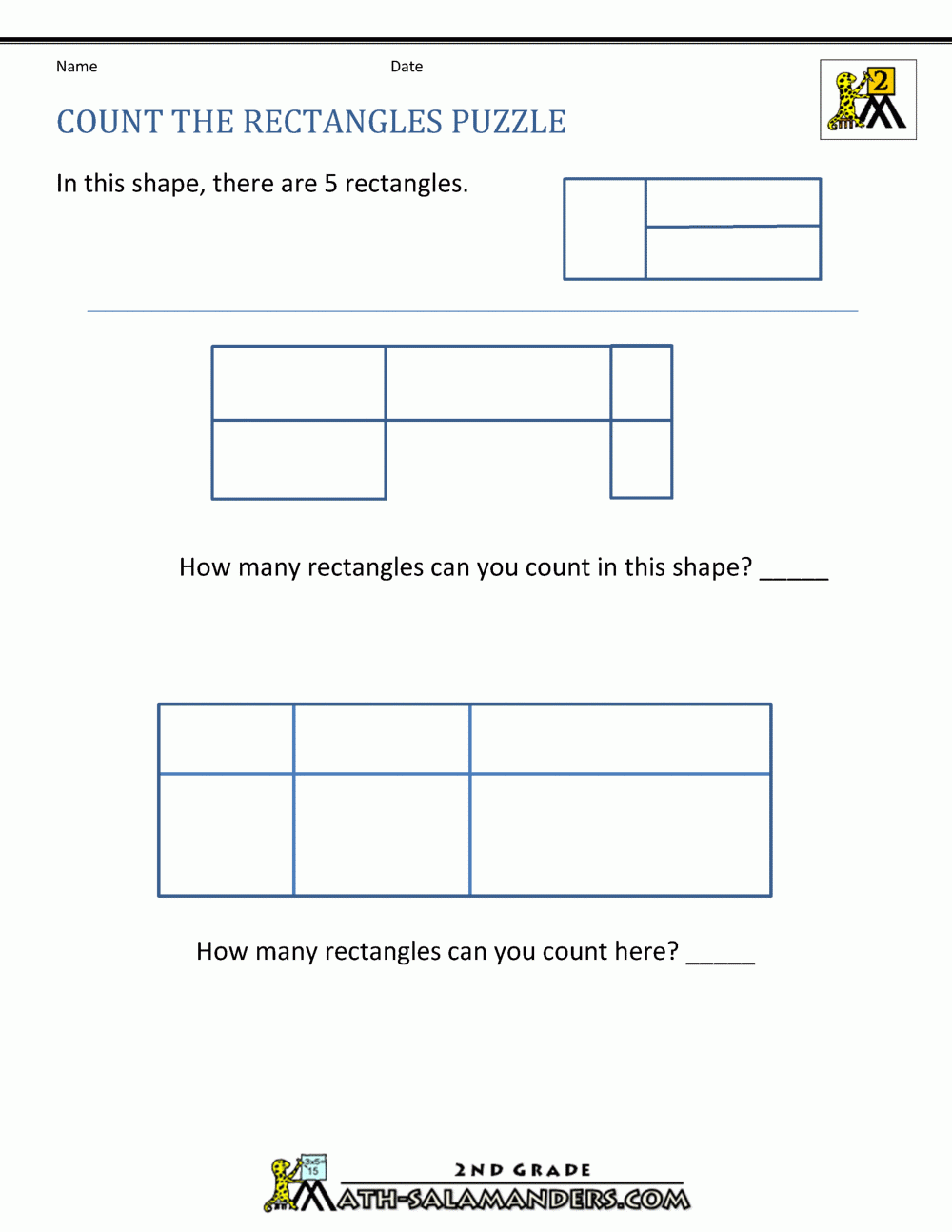 Name

Date

2

COUNT THE RECTANGLES PUZZLE

In this shape, there are 5 rectangles.

How many rectangles can you count in this shape? _____

How many rectangles can you count here? _____

3x5= 15

2ND GRADE

MATH-SALAMANDERS.COM